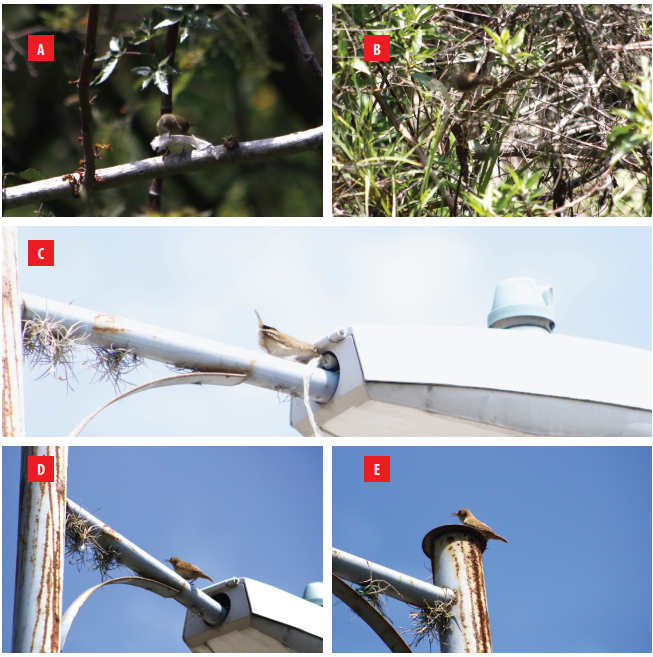 A

B

C

D

E