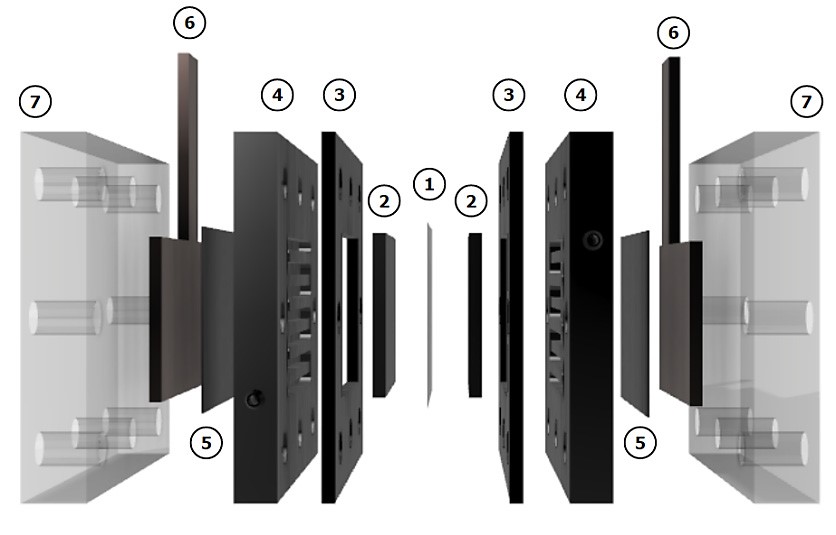 6
6
7
4
3
3
4
7
1
2
2
5
5